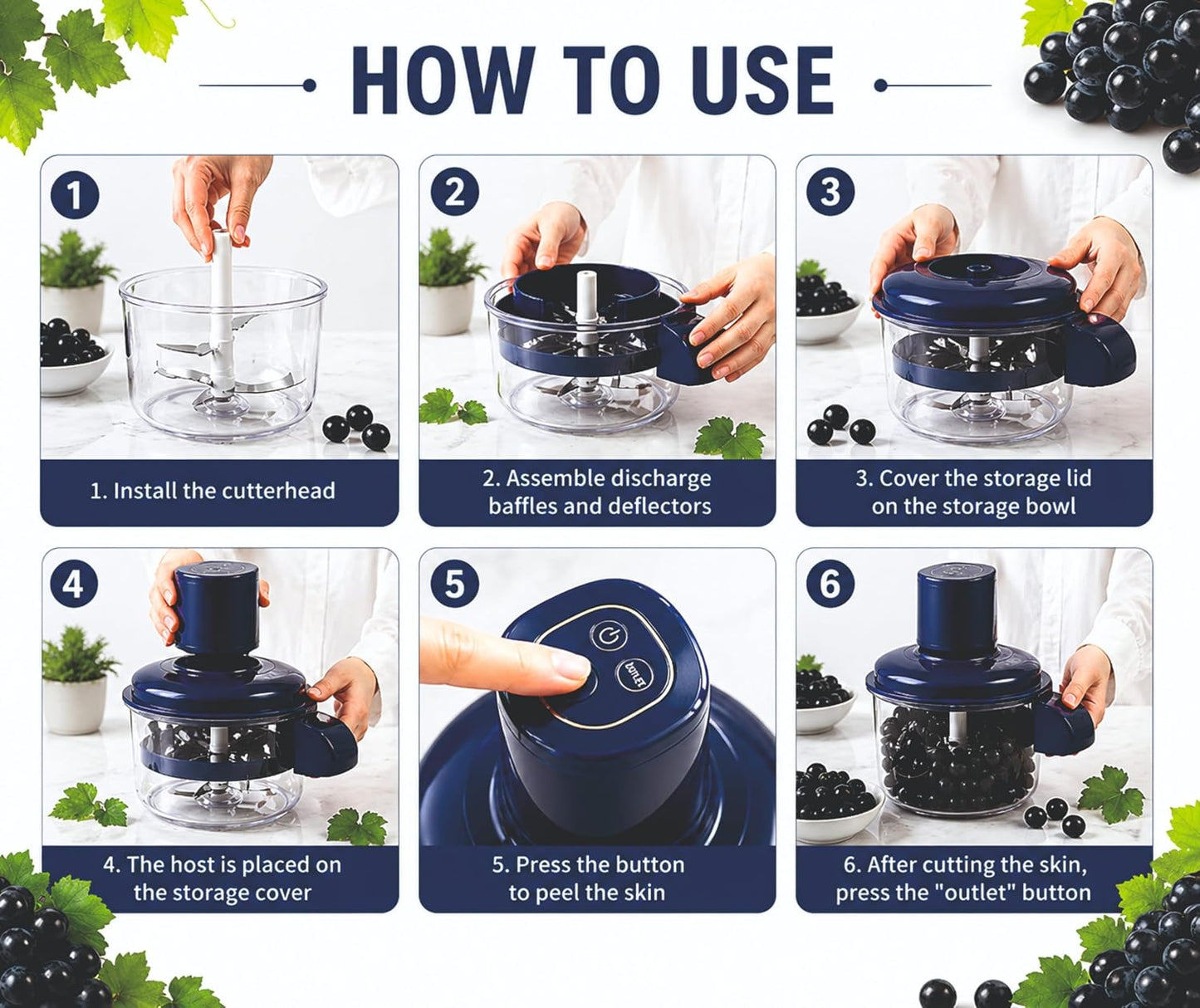 HOW TO USE

1

1. Install the cutterhead

2

2. Assemble discharge baffles and deflectors

3

3. Cover the storage lid on the storage bowl

4

4. The host is placed on the storage cover

5

OUTLET

5. Press the button to peel the skin

6

6. After cutting the skin, press the "outlet" button